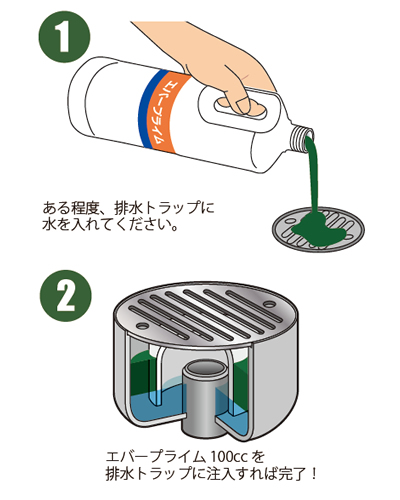 1

エバープライム

ある程度、排水トラップに水を入れてください。

2

エバープライム 100cc を排水トラップに注入すれば完了！